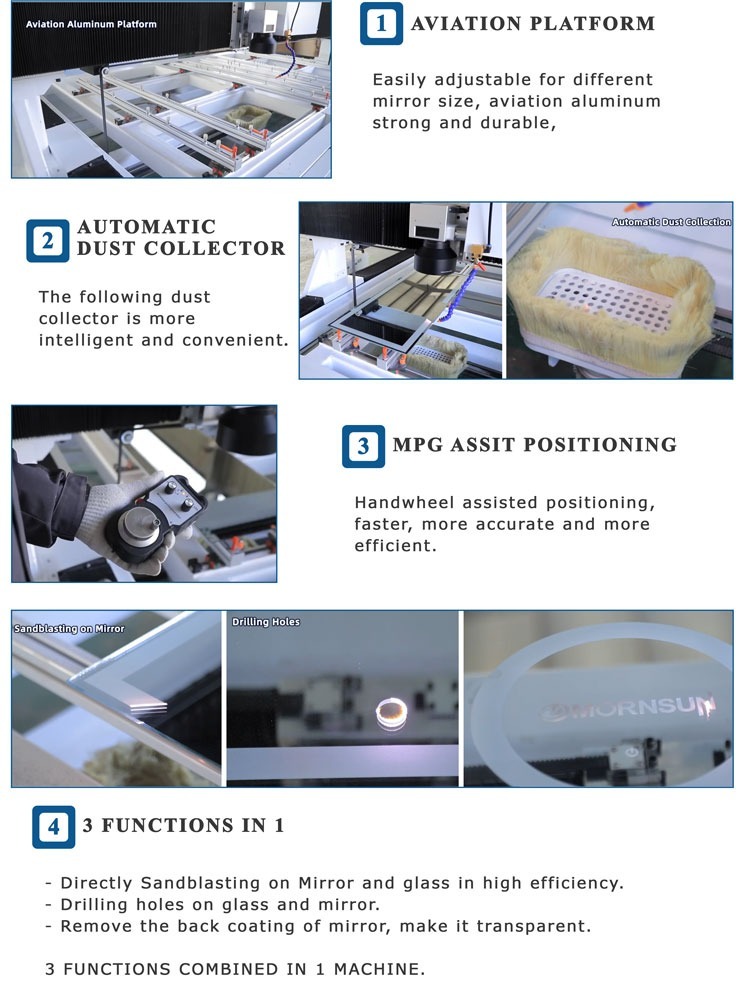 Aviation Aluminum Platform

1 AVIATION PLATFORM

Easily adjustable for different mirror size, aviation aluminum strong and durable,

2 AUTOMATIC DUST COLLECTOR

The following dust collector is more intelligent and convenient.

Automatic Dust Collection

3 MPG ASSIT POSITIONING

Handwheel assisted positioning, faster, more accurate and more efficient.

Sandblasting on Mirror

Drilling Holes

MORNSUN

4 3 FUNCTIONS IN 1

- Directly Sandblasting on Mirror and glass in high efficiency.
- Drilling holes on glass and mirror.
- Remove the back coating of mirror, make it transparent.

3 FUNCTIONS COMBINED IN 1 MACHINE.